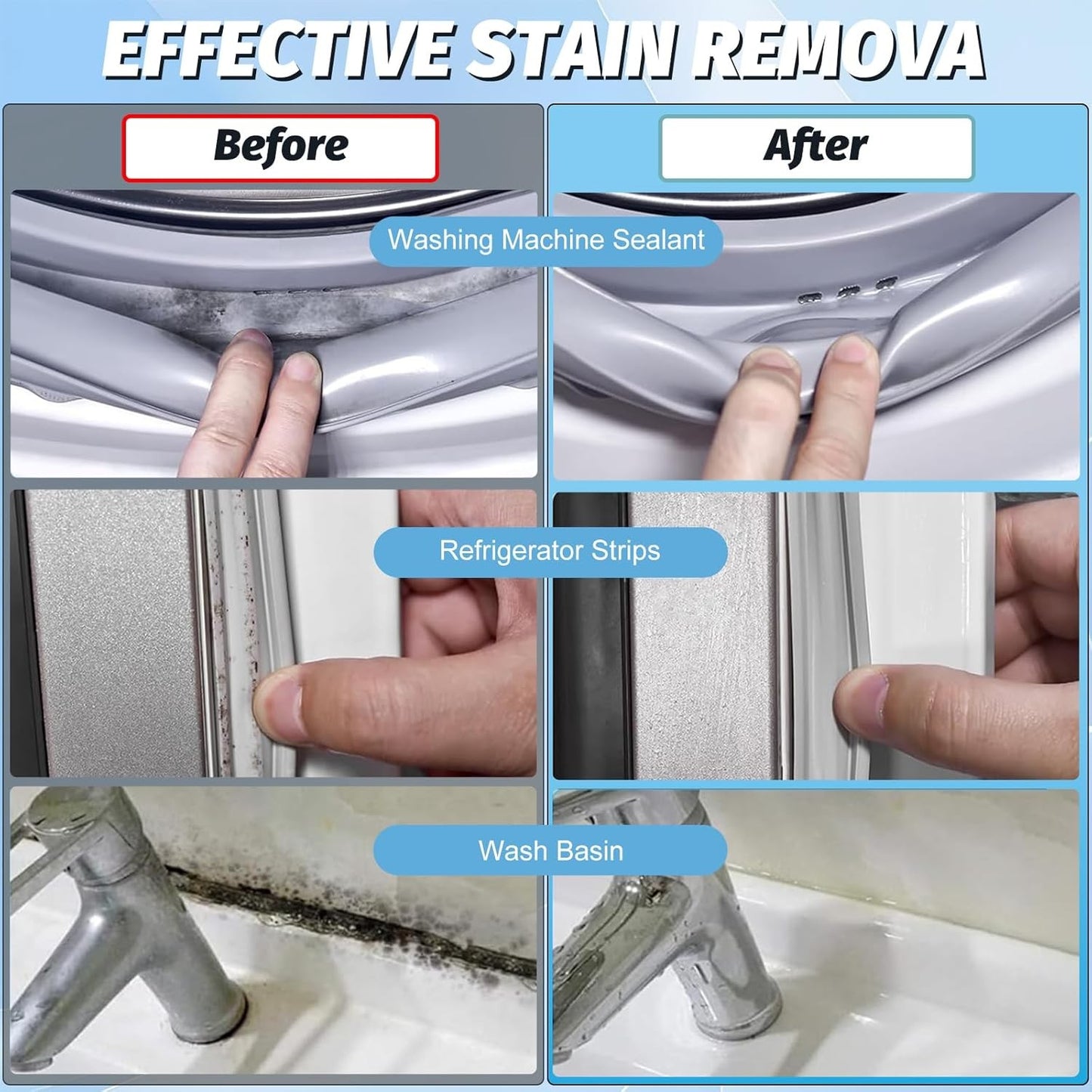 EFFECTIVE STAIN REMOVA

Before

After

Washing Machine Sealant

Refrigerator Strips

Wash Basin